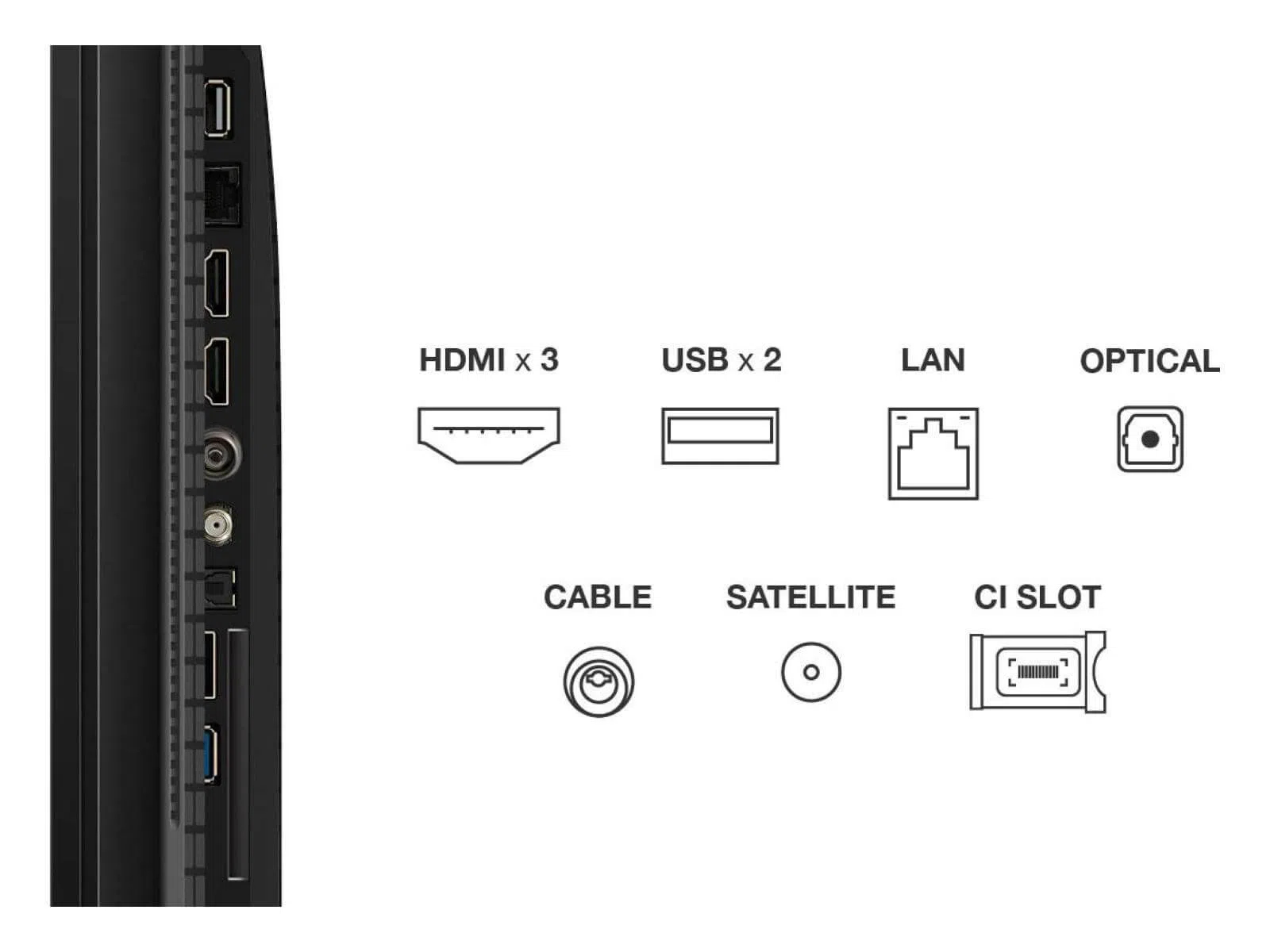 HDMI x 3
USB x 2
LAN
OPTICAL

CABLE
SATELLITE
CI SLOT